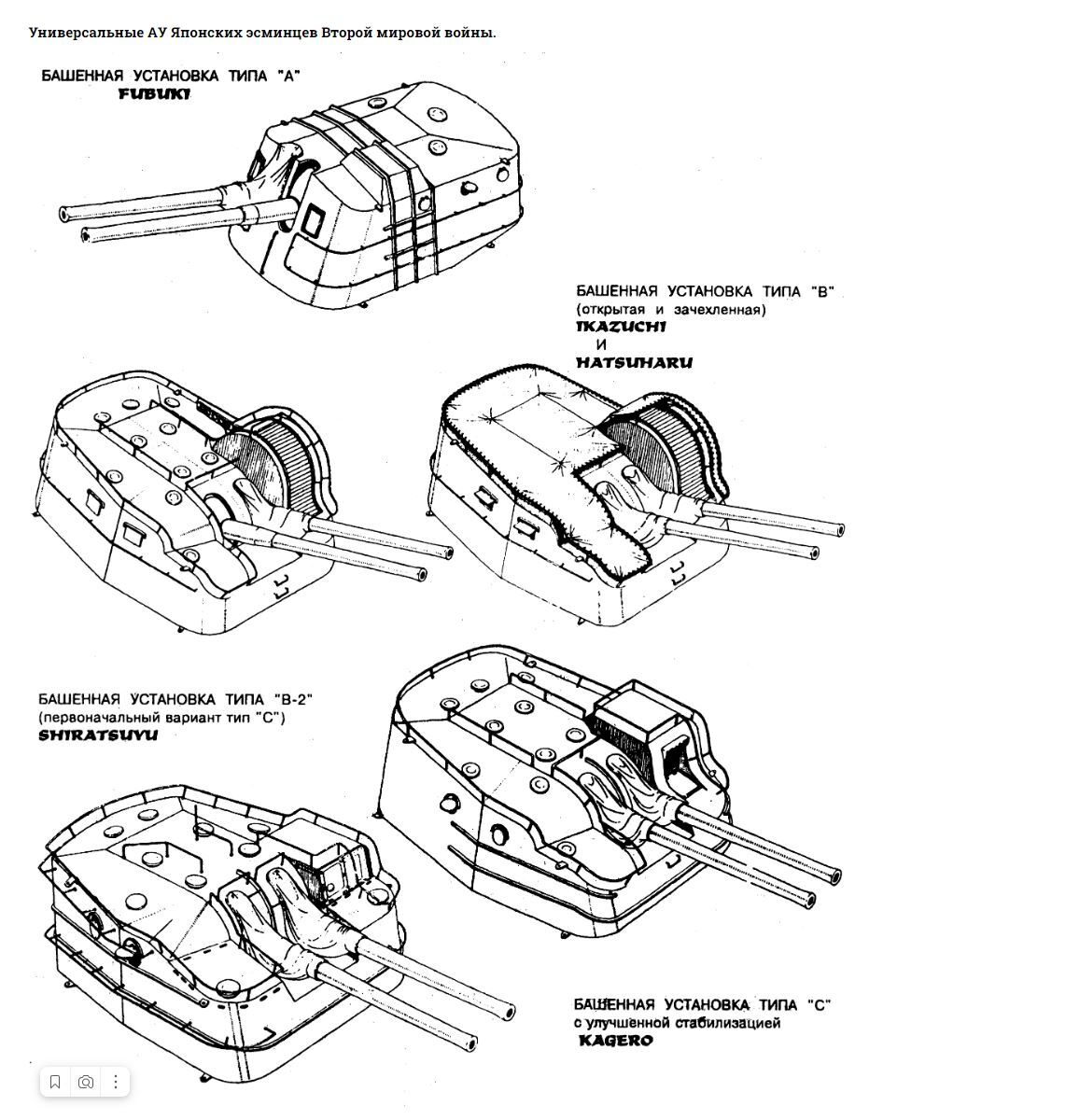 Универсальные АУ Японских эсминцев Второй мировой войны.

БАШЕННАЯ УСТАНОВКА ТИПА "А"
FUBUKI

БАШЕННАЯ УСТАНОВКА ТИПА "В"
(открытая и зачехленная)
IKAZUCHI
И
HATSUHARU

БАШЕННАЯ УСТАНОВКА ТИПА "В-2"
(первоначальный вариант тип "С")
SHIRATSUYU

БАШЕННАЯ УСТАНОВКА ТИПА "С"
с улучшенной стабилизацией
KAGERO