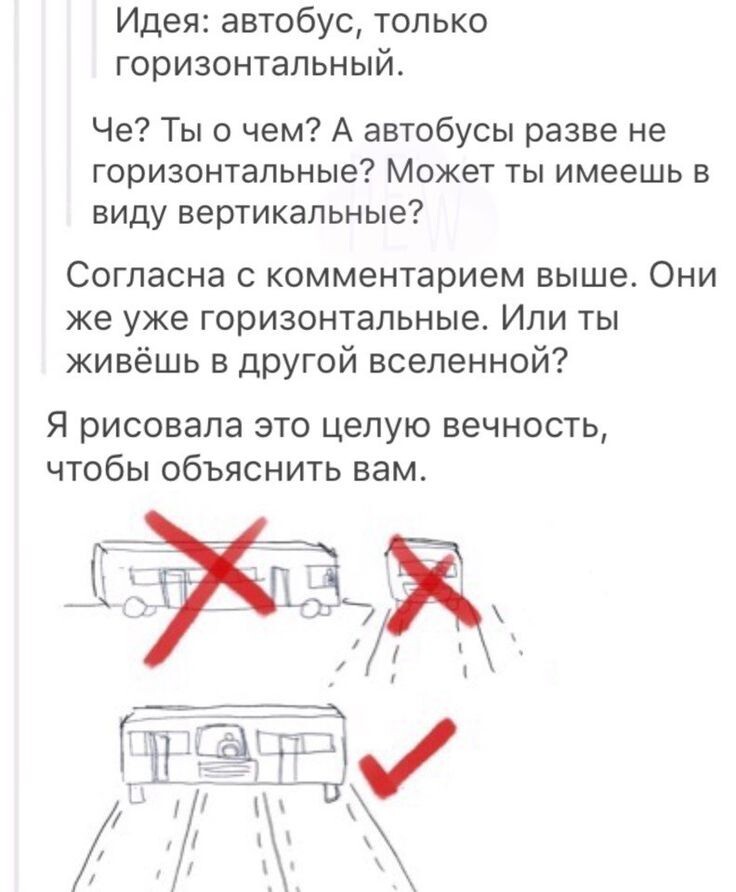 Идея: автобус, только горизонтальный.

Че? Ты о чем? А автобусы разве не горизонтальные? Может ты имеешь в виду вертикальные?

Согласна с комментарием выше. Они же уже горизонтальные. Или ты живёшь в другой вселенной?

Я рисовала это целую вечность, чтобы объяснить вам.