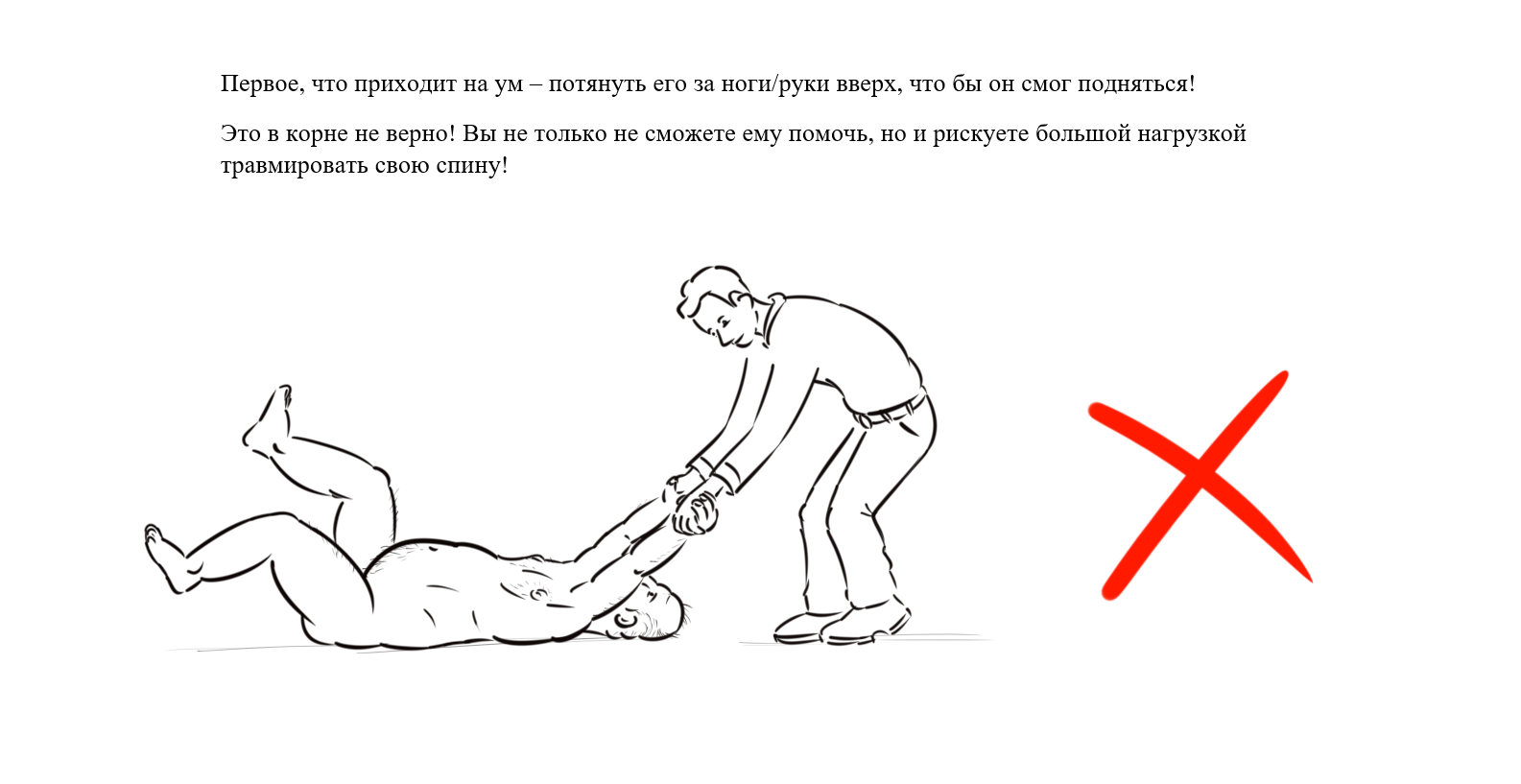 Первое, что приходит на ум – потянуть его за ноги/руки вверх, что бы он смог подняться!

Это в корне не верно! Вы не только не сможете ему помочь, но и рискуете большой нагрузкой травмировать свою спину!