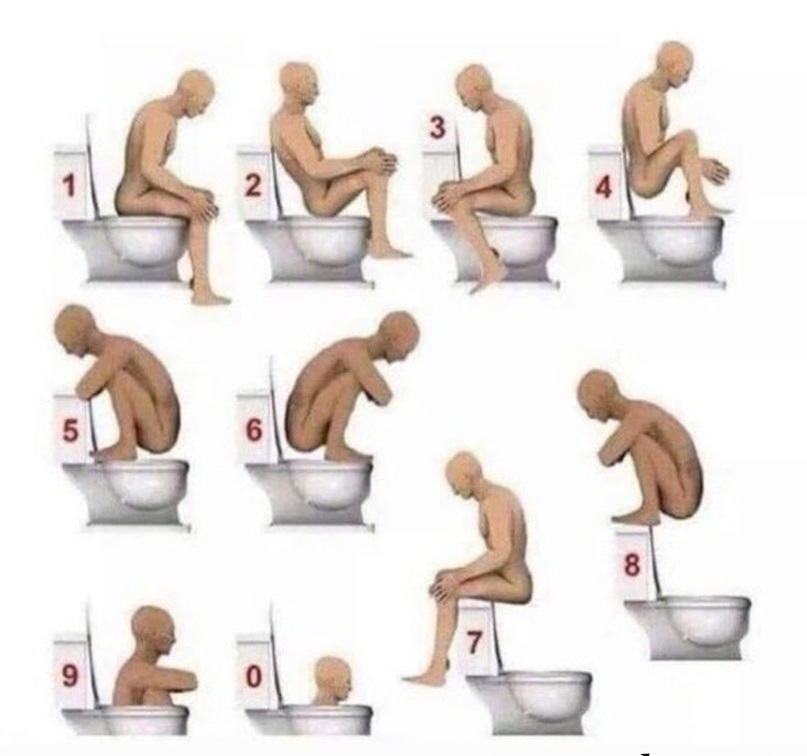 1

2

3

4

5

6

7

8

9

0