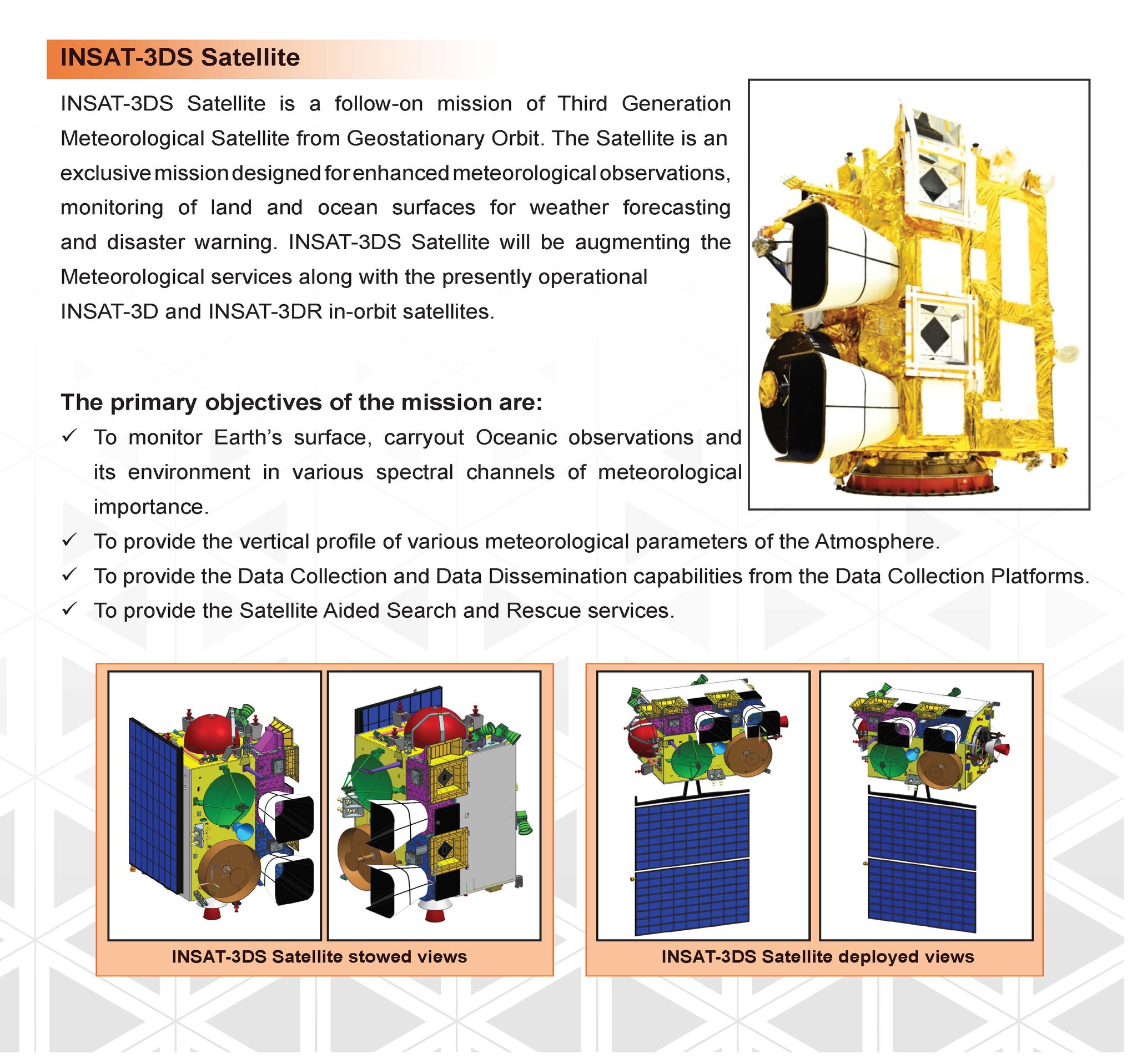 INSAT-3DS Satellite

INSAT-3DS Satellite is a follow-on mission of Third Generation Meteorological Satellite from Geostationary Orbit. The Satellite is an exclusive mission designed for enhanced meteorological observations, monitoring of land and ocean surfaces for weather forecasting and disaster warning. INSAT-3DS Satellite will be augmenting the Meteorological services along with the presently operational INSAT-3D and INSAT-3DR in-orbit satellites.

The primary objectives of the mission are:

✓ To monitor Earth's surface, carryout Oceanic observations and its environment in various spectral channels of meteorological importance.

✓ To provide the vertical profile of various meteorological parameters of the Atmosphere.

✓ To provide the Data Collection and Data Dissemination capabilities from the Data Collection Platforms.

✓ To provide the Satellite Aided Search and Rescue services.

INSAT-3DS Satellite stowed views

INSAT-3DS Satellite deployed views