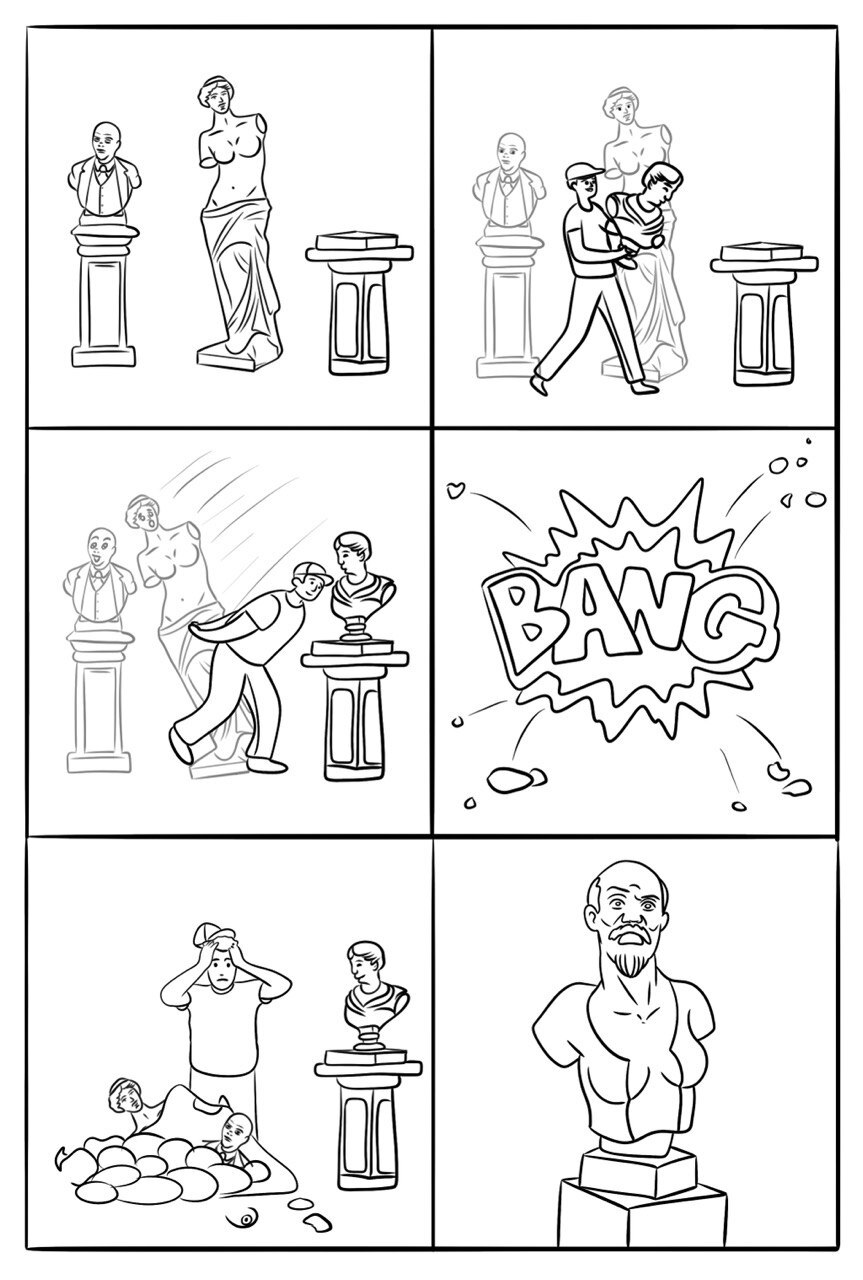 BANG