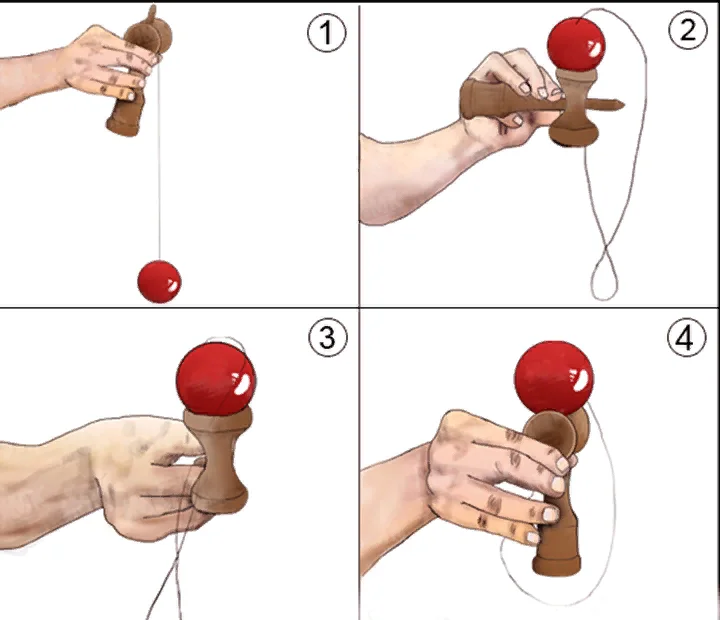 1

2

3

4