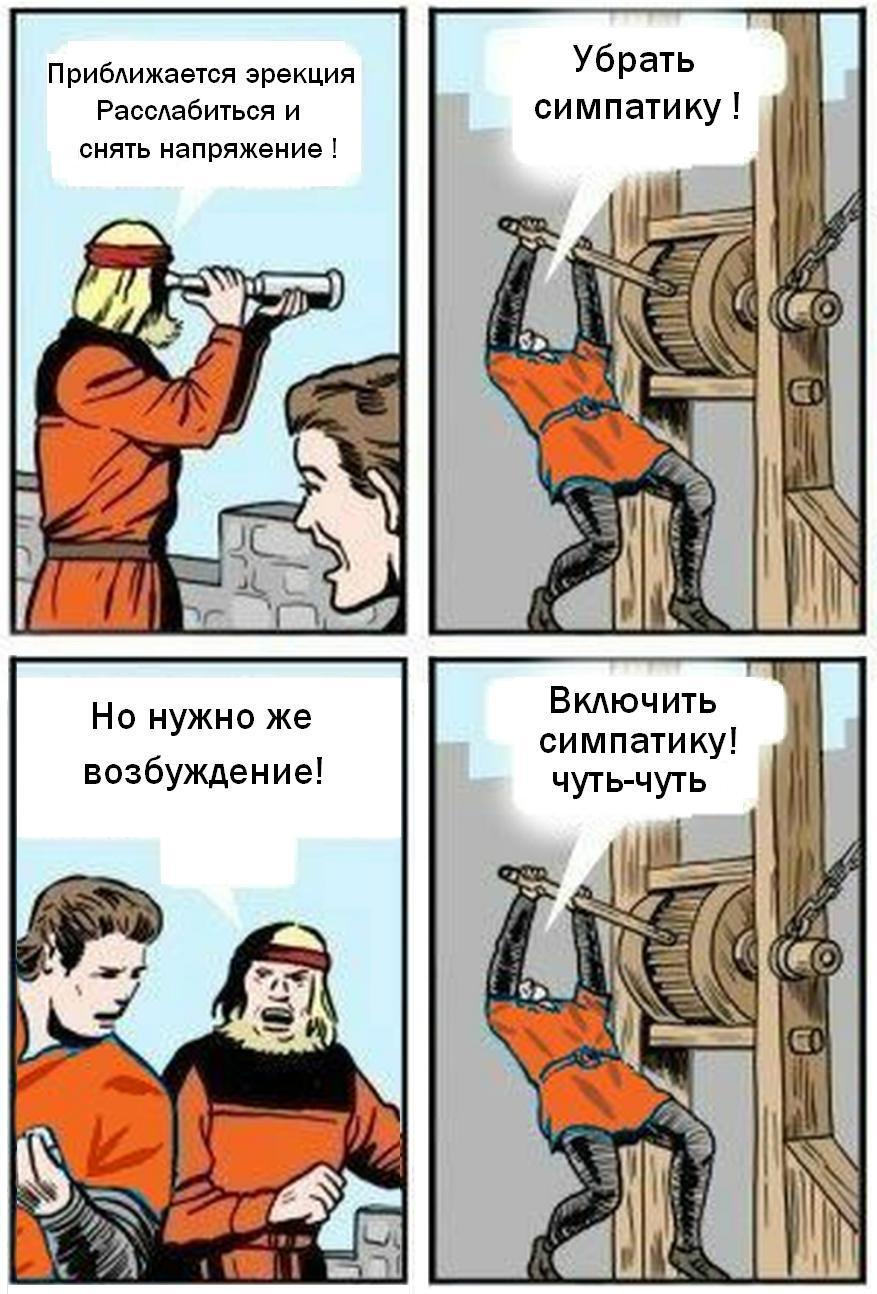 Приближается эрекция Расслабиться и снять напряжение !

Убрать симпатику !

Но нужно же возбуждение!

Включить симпатику! чуть-чуть