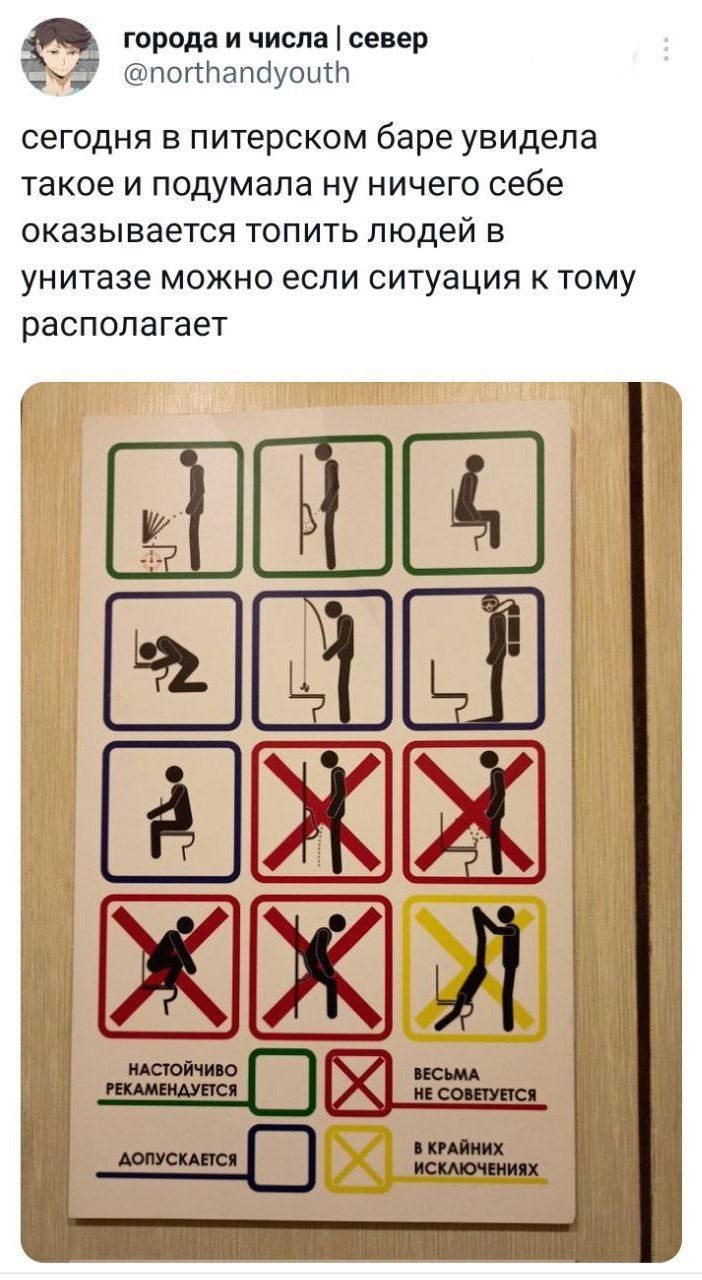 города и числа | север
@northandyouth

сегодня в питерском баре увидела такое и подумала ну ничего себе оказывается топить людей в унитазе можно если ситуация к тому располагает

НАСТОЙЧИВО РЕКАМЕНДУЕТСЯ

ВЕСЬМА НЕ СОВЕТУЕТСЯ

ДОПУСКАЕТСЯ

В КРАЙНИХ ИСКЛЮЧЕНИЯХ