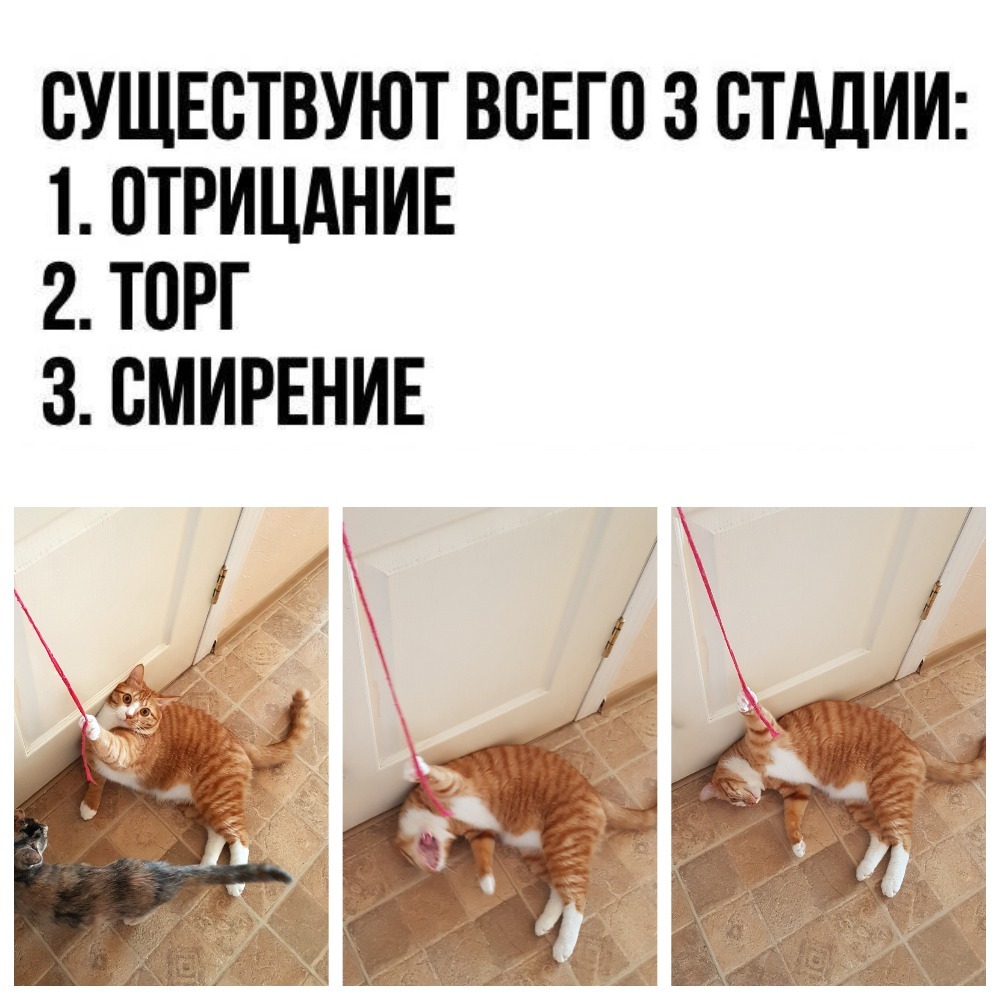 СУЩЕСТВУЮТ ВСЕГО 3 СТАДИИ:
1. ОТРИЦАНИЕ
2. ТОРГ
3. СМИРЕНИЕ