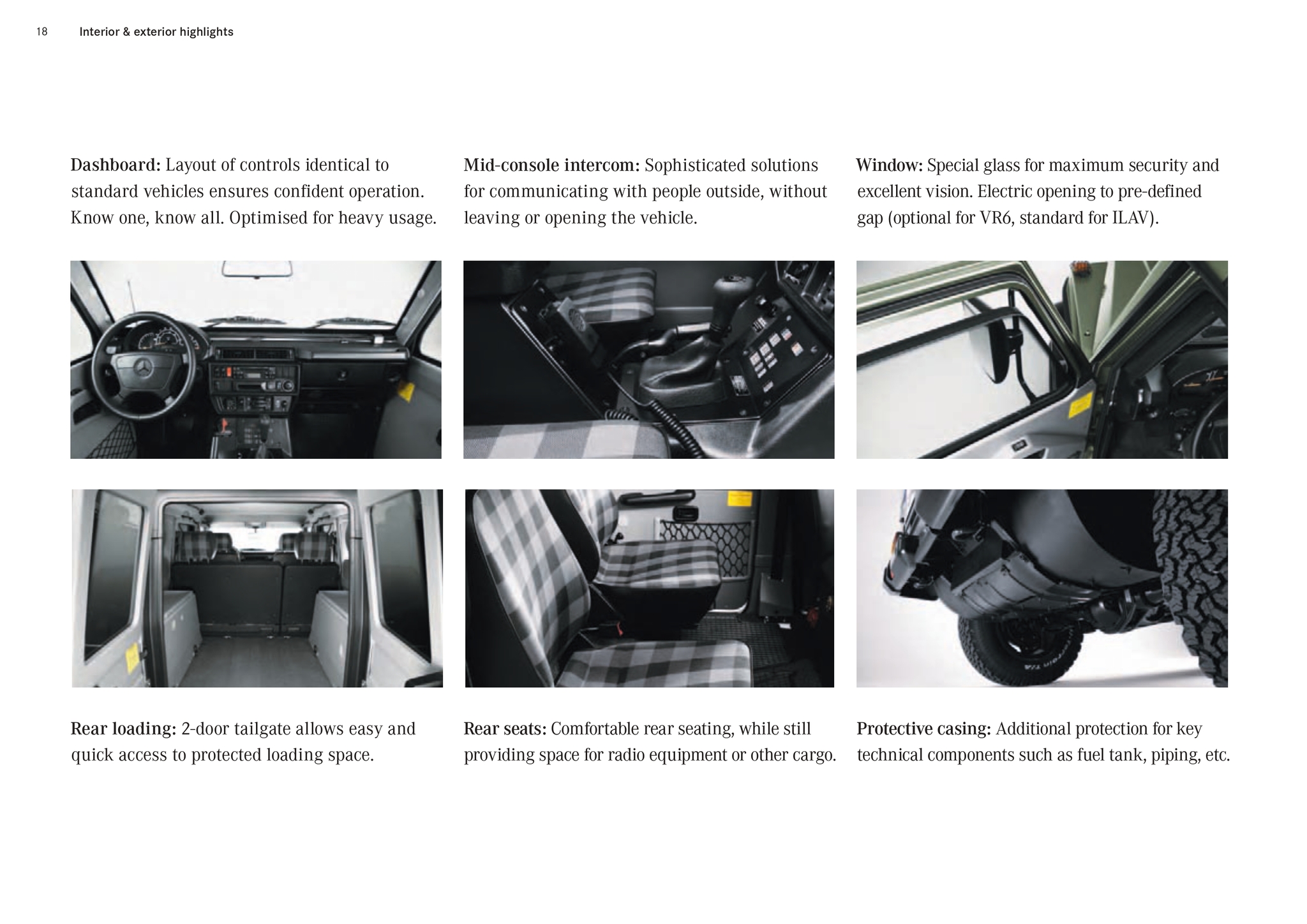 18 Interior & exterior highlights

Dashboard: Layout of controls identical to standard vehicles ensures confident operation. Know one, know all. Optimised for heavy usage.

Mid-console intercom: Sophisticated solutions for communicating with people outside, without leaving or opening the vehicle.

Window: Special glass for maximum security and excellent vision. Electric opening to pre-defined gap (optional for VR6, standard for ILAV).

Rear loading: 2-door tailgate allows easy and quick access to protected loading space.

Rear seats: Comfortable rear seating, while still providing space for radio equipment or other cargo.

Protective casing: Additional protection for key technical components such as fuel tank, piping, etc.