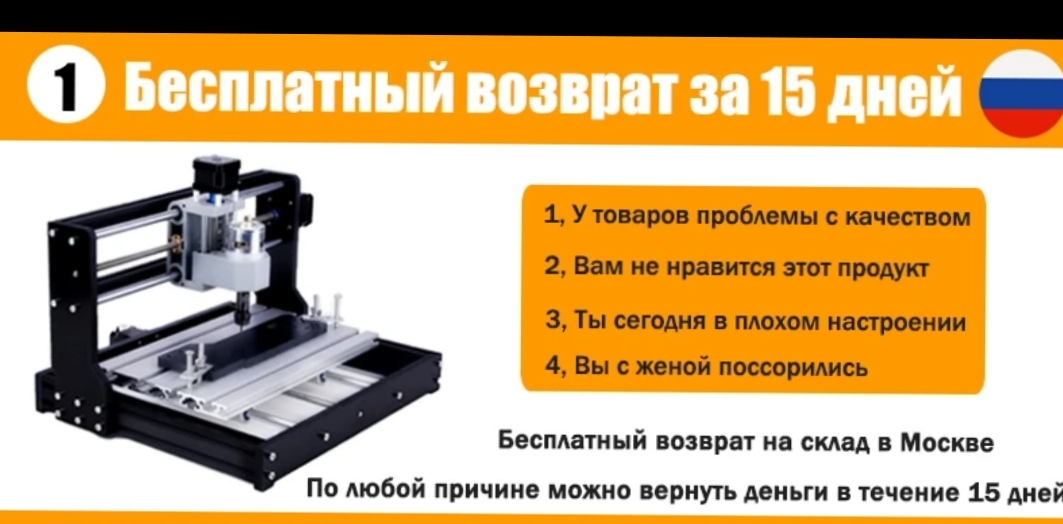 1 Бесплатный возврат за 15 дней

1, У товаров проблемы с качеством

2, Вам не нравится этот продукт

3, Ты сегодня в плохом настроении

4, Вы с женой поссорились

Бесплатный возврат на склад в Москве

По любой причине можно вернуть деньги в течение 15 дней