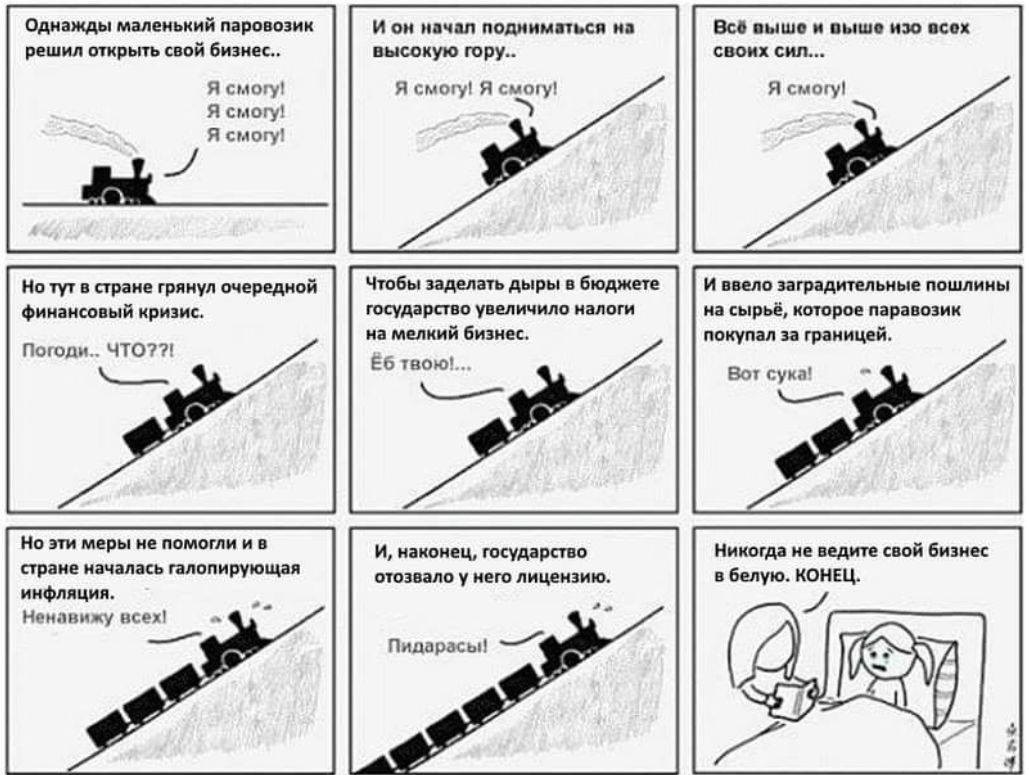 Однажды маленький паровозик решил открыть свой бизнес..

Я смогу!
Я смогу!
Я смогу!

И он начал подниматься на высокую гору..

Я смогу! Я смогу!

Всё выше и выше изо всех своих сил...

Я смогу!

Но тут в стране грянул очередной финансовый кризис.

Погоди.. ЧТО??!

Чтобы заделать дыры в бюджете государство увеличило налоги на мелкий бизнес.

Ёб твою!...

И ввело заградительные пошлины на сырьё, которое паравозик покупал за границей.

Вот сука!

Но эти меры не помогли и в стране началась галопирующая инфляция.

Ненавижу всех!

И, наконец, государство отозвало у него лицензию.

Пидарасы!

Никогда не ведите свой бизнес в белую. КОНЕЦ.