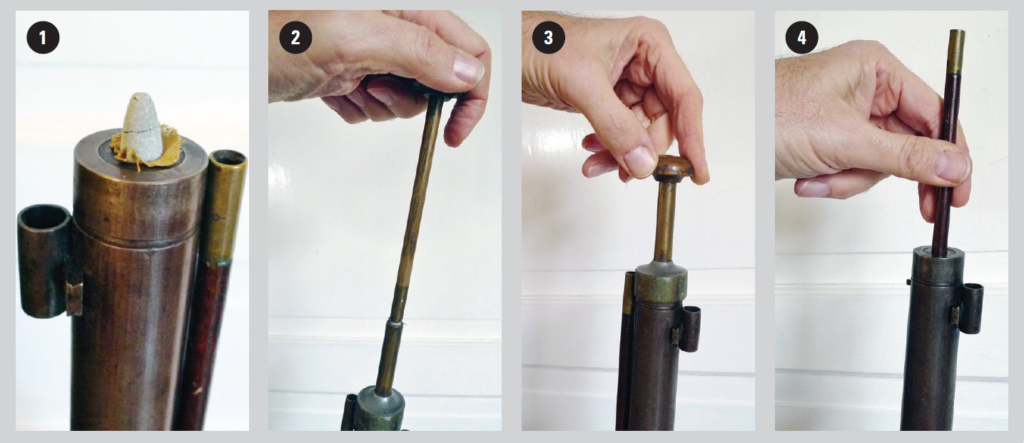 1

2

3

4