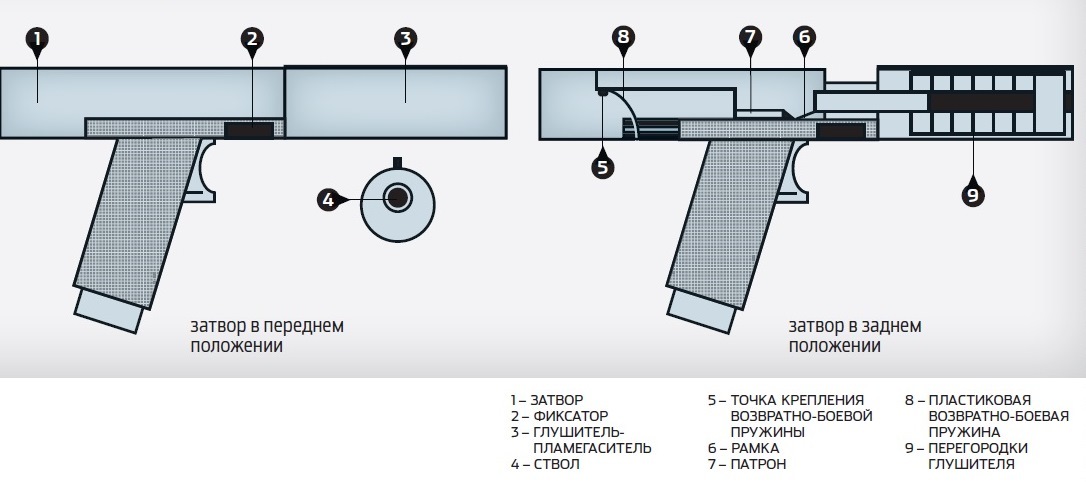 1
2
3
4
затвор в переднем положении

8
7
6
5
9
затвор в заднем положении

1 – ЗАТВОР
2 – ФИКСАТОР
3 – ГЛУШИТЕЛЬ-ПЛАМЕГАСИТЕЛЬ
4 – СТВОЛ

5 – ТОЧКА КРЕПЛЕНИЯ ВОЗВРАТНО-БОЕВОЙ ПРУЖИНЫ
6 – РАМКА
7 – ПАТРОН

8 – ПЛАСТИКОВАЯ ВОЗВРАТНО-БОЕВАЯ ПРУЖИНА
9 – ПЕРЕГОРОДКИ ГЛУШИТЕЛЯ