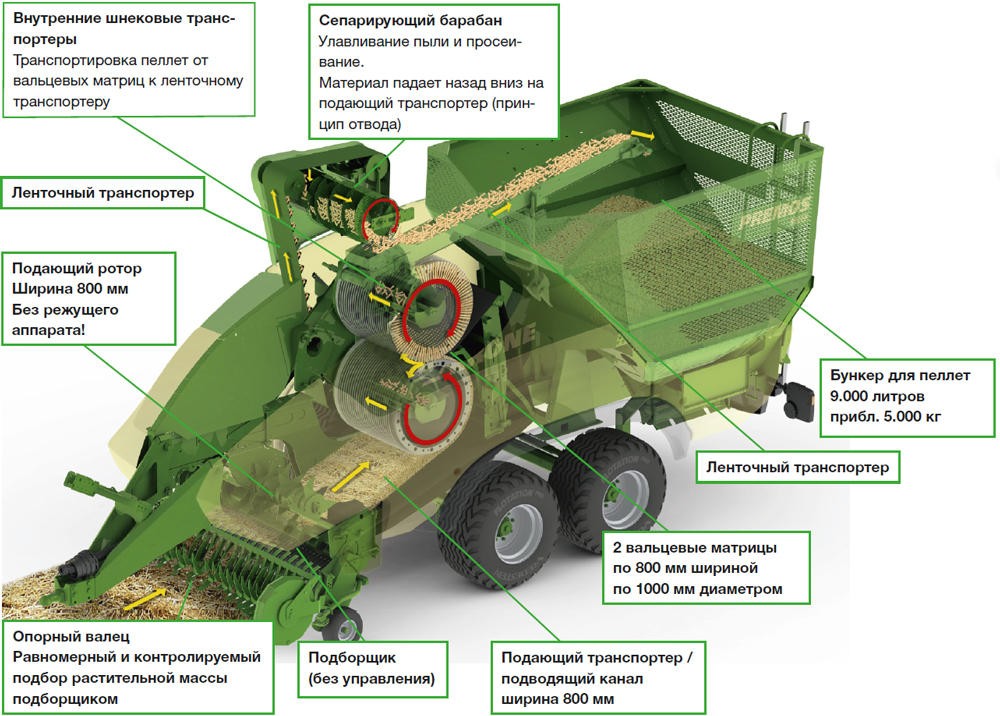 Внутренние шнековые транспортеры
Транспортировка пеллет от вальцевых матриц к ленточному транспортеру

Сепарирующий барабан
Улавливание пыли и просеивание.
Материал падает назад вниз на подающий транспортер (принцип отвода)

Ленточный транспортер

Подающий ротор
Ширина 800 мм
Без режущего аппарата!

PREMOS

Бункер для пеллет
9.000 литров
прибл. 5.000 кг

Ленточный транспортер

2 вальцевые матрицы
по 800 мм шириной
по 1000 мм диаметром

Опорный валец
Равномерный и контролируемый подбор растительной массы подборщиком

Подборщик
(без управления)

Подающий транспортер / подводящий канал
ширина 800 мм