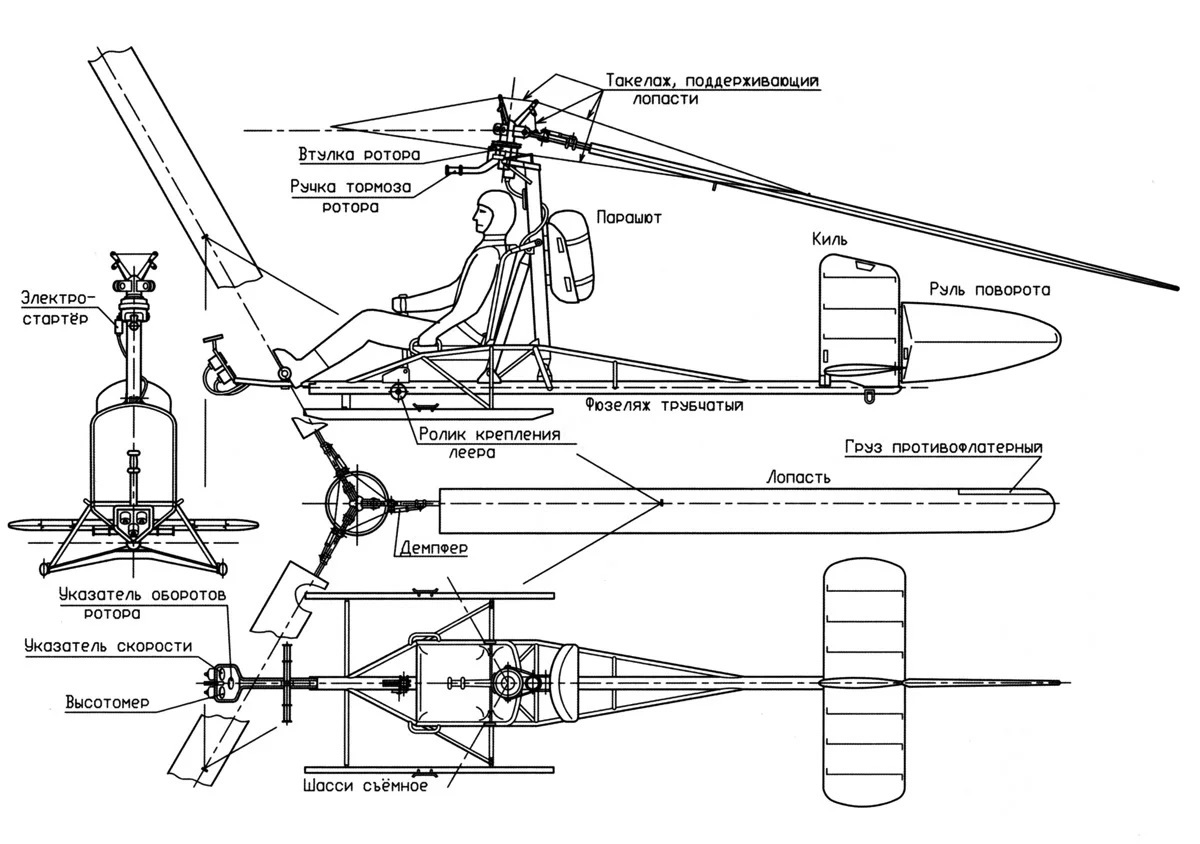 Такелаж, поддерживающий лопасти

Втулка ротора

Ручка тормоза ротора

Парашют

Киль

Руль поворота

Электро-стартёр

Фюзеляж трубчатый

Ролик крепления леера

Груз противофлатерный

Лопасть

Демпфер

Указатель оборотов ротора

Указатель скорости

Высотомер

Шасси съёмное