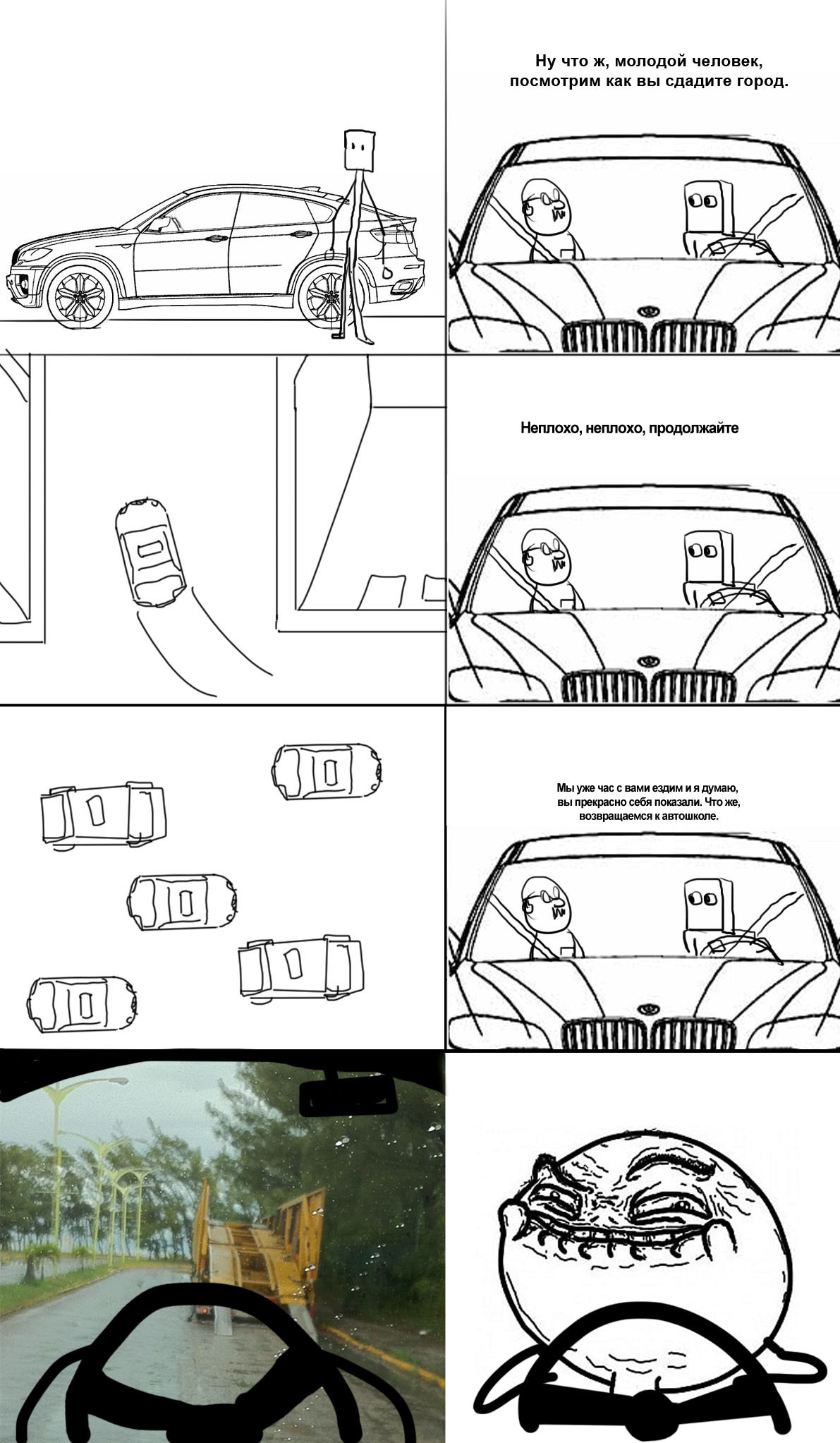 Ну что ж, молодой человек, посмотрим как вы сдадите город.

Неплохо, неплохо, продолжайте

Мы уже час с вами ездим и я думаю, вы прекрасно себя показали. Что же, возвращаемся к автошколе.