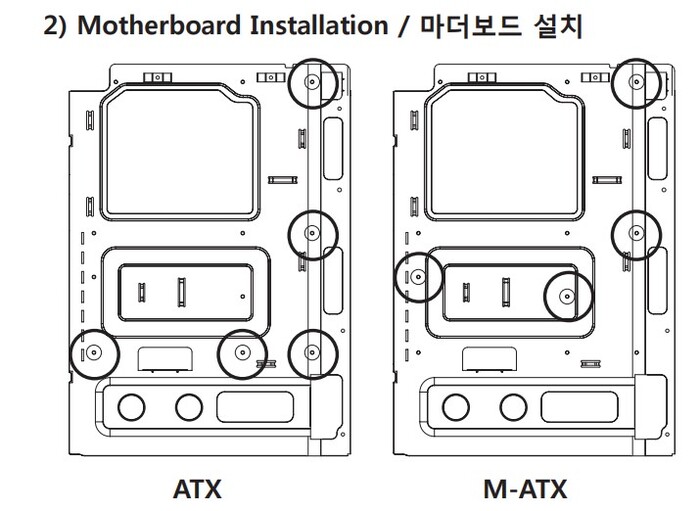 2) Motherboard Installation / 마더보드 설치

ATX

M-ATX