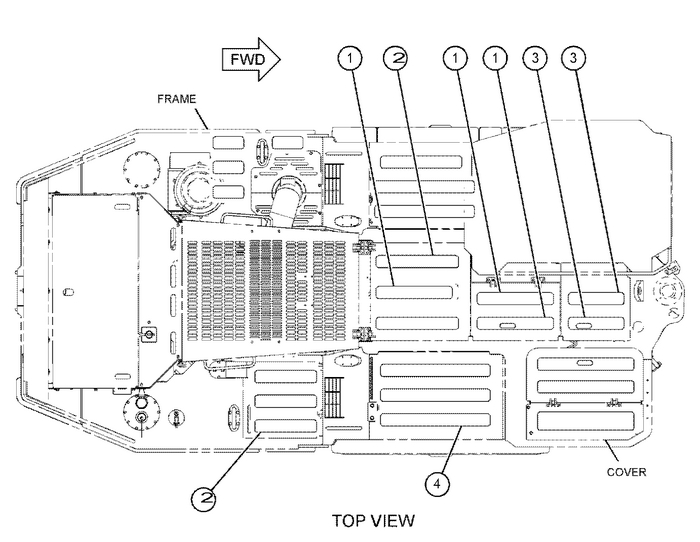 FWD

1 2 1 1 3 3

FRAME

COVER

2

4

TOP VIEW