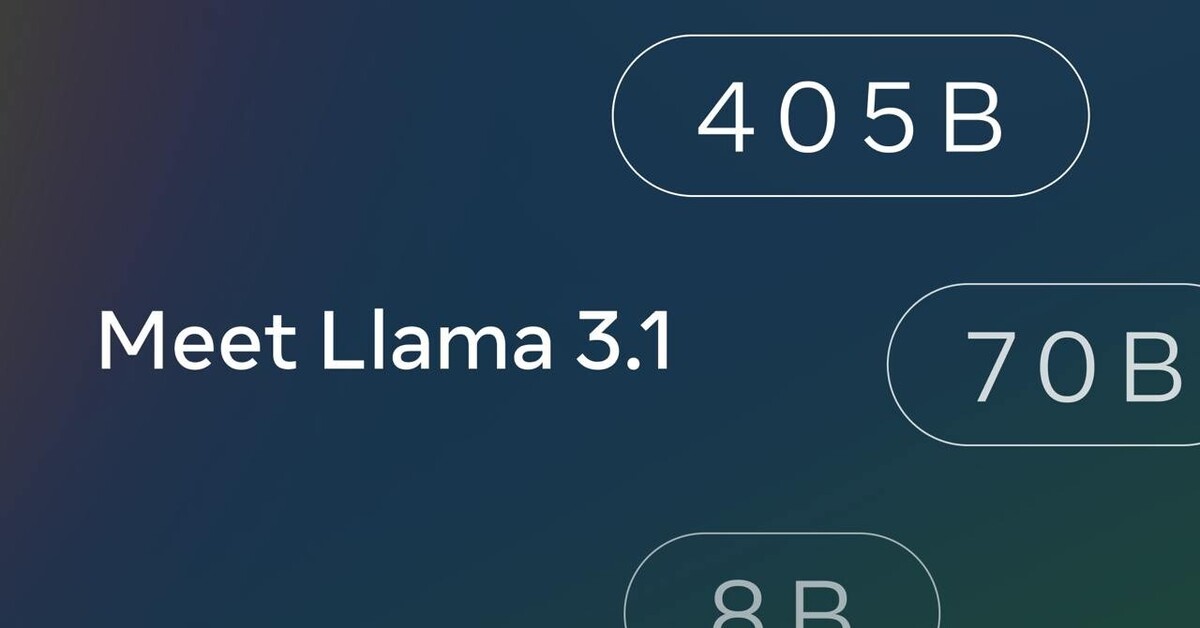 405B

Meet Llama 3.1

70B

8B