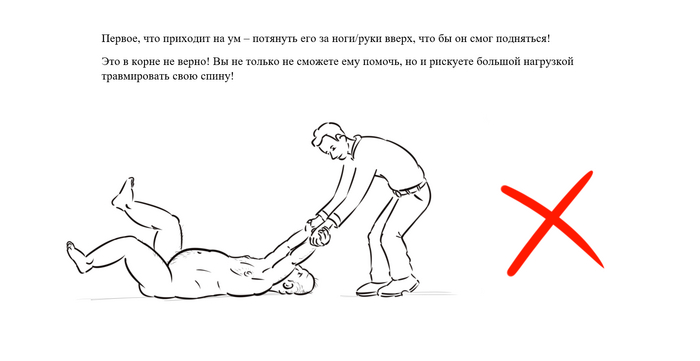 Первое, что приходит на ум – потянуть его за ноги/руки вверх, что бы он смог подняться!

Это в корне не верно! Вы не только не сможете ему помочь, но и рискуете большой нагрузкой травмировать свою спину!