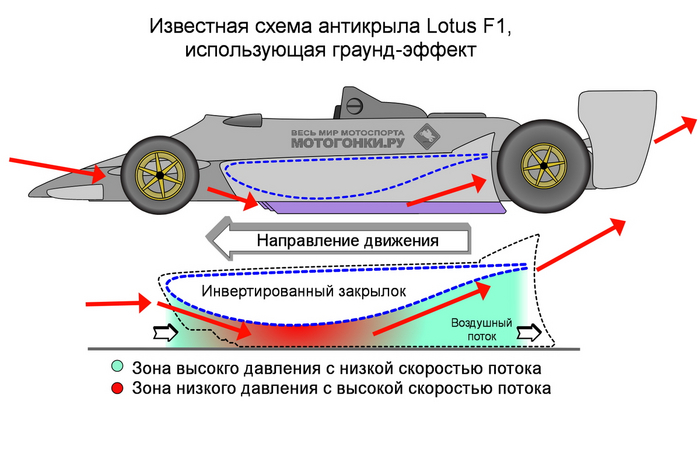 Известная схема антикрыла Lotus F1, использующая граунд-эффект

ВЕСЬ МИР МОТОСПОРТА
МОТОГОНКИ.РУ

Направление движения

Инвертированный закрылок

Воздушный поток

Зона высокго давления с низкой скоростью потока
Зона низкого давления с высокой скоростью потока