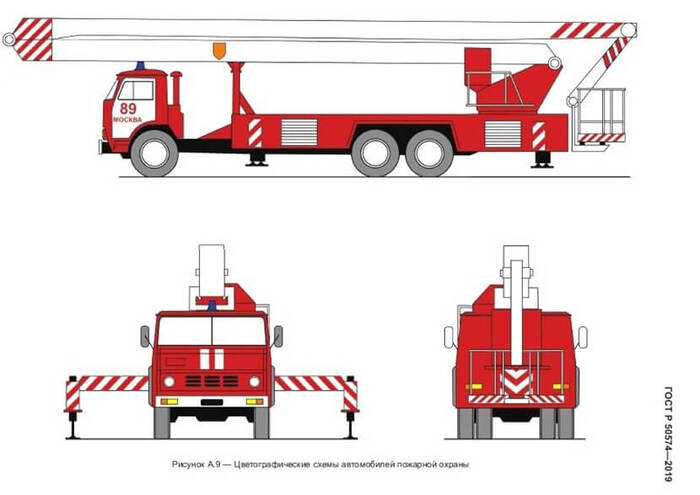 89
МОСКВА

Рисунок А.9 — Цветографические схемы автомобилей пожарной охраны

ГОСТ Р 50574—2019