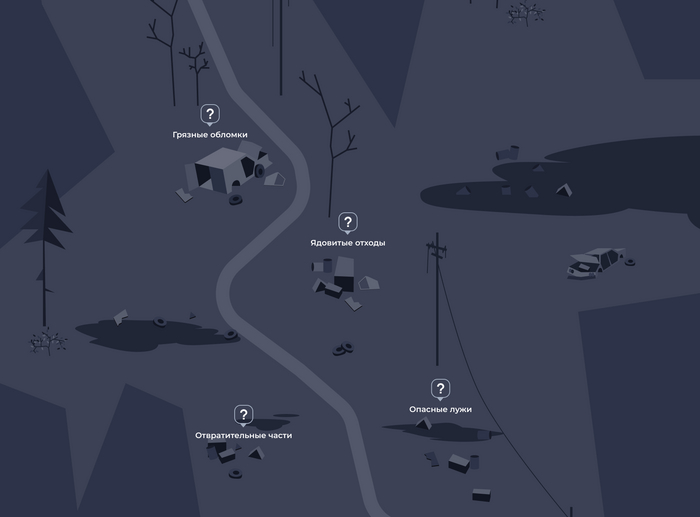 ?
Грязные обломки

?
Ядовитые отходы

?
Отвратительные части

?
Опасные лужи