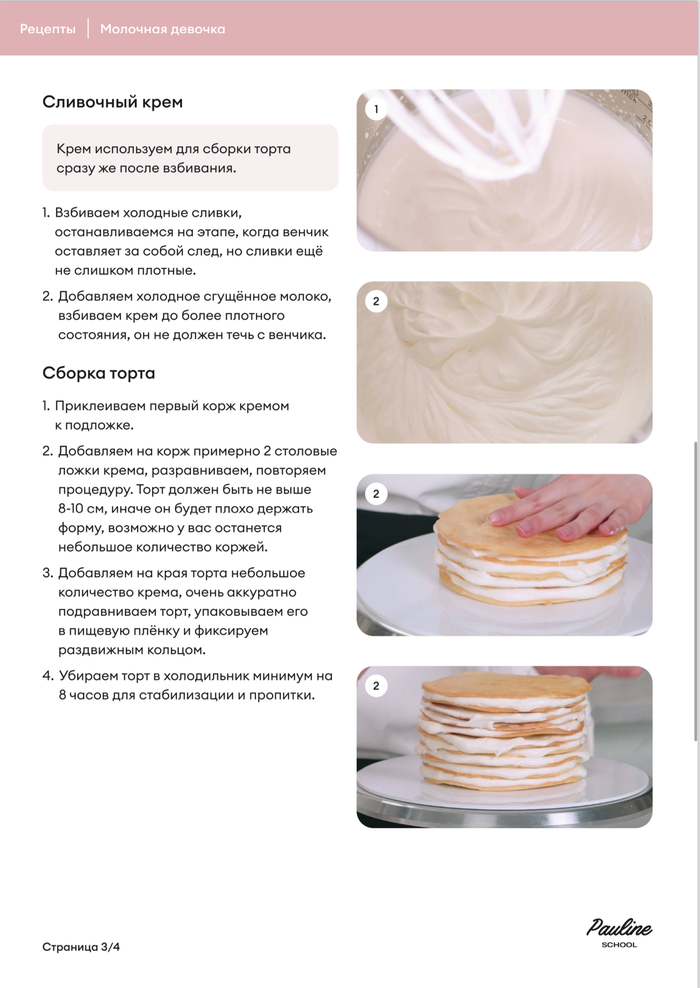 Рецепты | Молочная девочка

Сливочный крем

Крем используем для сборки торта сразу же после взбивания.

1. Взбиваем холодные сливки, останавливаемся на этапе, когда венчик оставляет за собой след, но сливки ещё не слишком плотные.

2. Добавляем холодное сгущённое молоко, взбиваем крем до более плотного состояния, он не должен течь с венчика.

Сборка торта

1. Приклеиваем первый корж кремом к подложке.

2. Добавляем на корж примерно 2 столовые ложки крема, разравниваем, повторяем процедуру. Торт должен быть не выше 8-10 см, иначе он будет плохо держать форму, возможно у вас останется небольшое количество коржей.

3. Добавляем на края торта небольшое количество крема, очень аккуратно подравниваем торт, упаковываем его в пищевую плёнку и фиксируем раздвижным кольцом.

4. Убираем торт в холодильник минимум на 8 часов для стабилизации и пропитки.

1

2

2

2

Страница 3/4

Pauline
SCHOOL