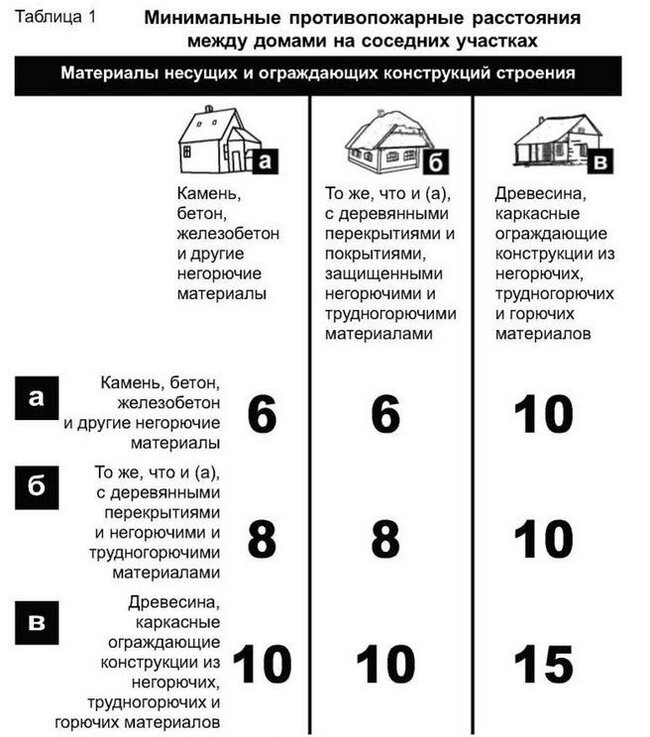 Таблица 1

Минимальные противопожарные расстояния между домами на соседних участках

Материалы несущих и ограждающих конструкций строения

| | а Камень, бетон, железобетон и другие негорючие материалы | б То же, что и (а), с деревянными перекрытиями и покрытиями, защищенными негорючими и трудногорючими материалами | в Древесина, каркасные ограждающие конструкции из негорючих, трудногорючих и горючих материалов |
|---|---|---|---|
| а Камень, бетон, железобетон и другие негорючие материалы | 6 | 6 | 10 |
| б То же, что и (а), с деревянными перекрытиями и негорючими и трудногорючими материалами | 8 | 8 | 10 |
| в Древесина, каркасные ограждающие конструкции из негорючих, трудногорючих и горючих материалов | 10 | 10 | 15 |