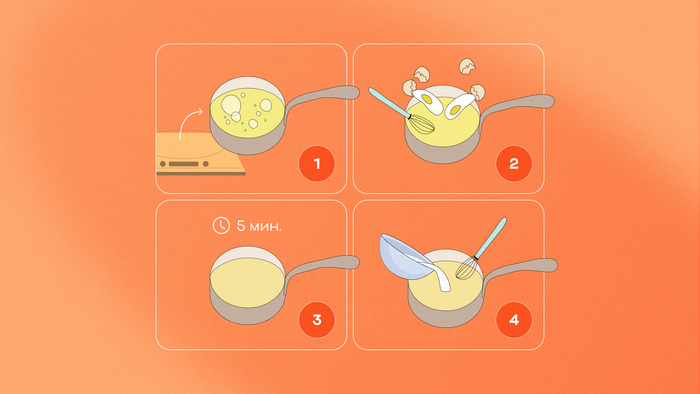 1

2

5 мин.

3

4