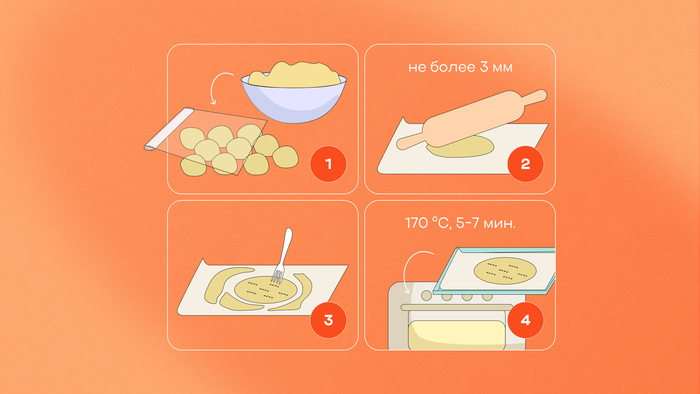 1

не более 3 мм

2

3

170 °C, 5-7 мин.

4