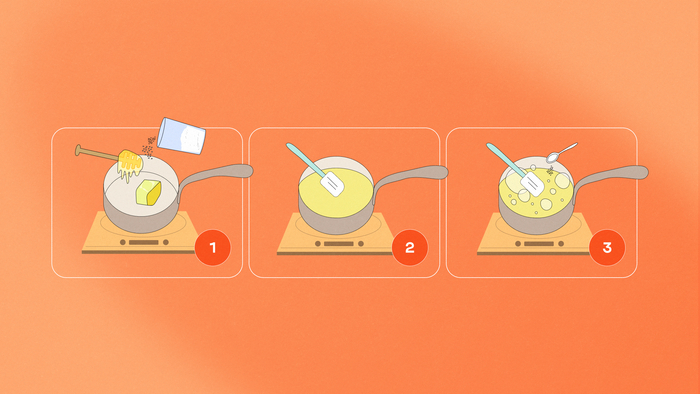 1

2

3