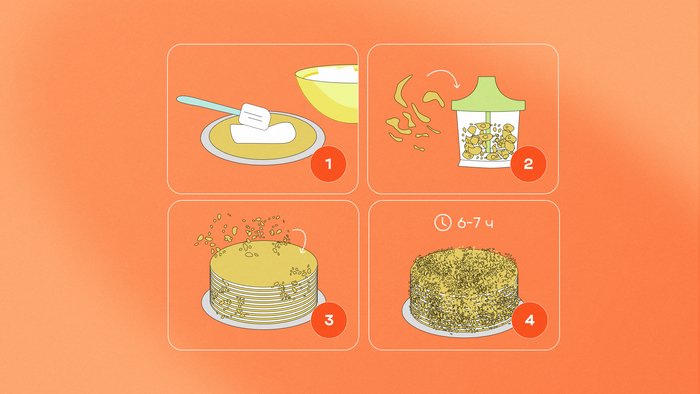 1

2

3

6-7 ч

4