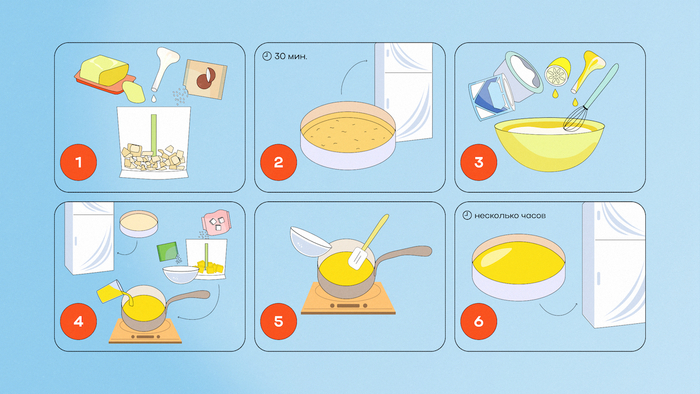 1

30 мин.

2

3

4

5

несколько часов

6