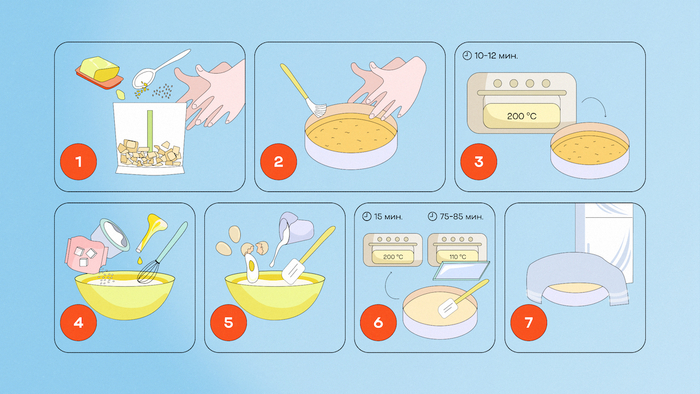 1

2

10–12 мин.

200 °C

3

4

5

15 мин.

75–85 мин.

200 °C

110 °C

6

7