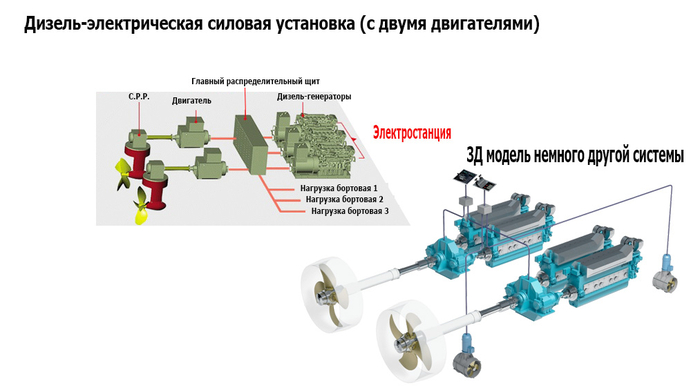 Дизель-электрическая силовая установка (с двумя двигателями)

Главный распределительный щит

С.Р.Р.

Двигатель

Дизель-генераторы

Электростанция

Нагрузка бортовая 1

Нагрузка бортовая 2

Нагрузка бортовая 3

3Д модель немного другой системы