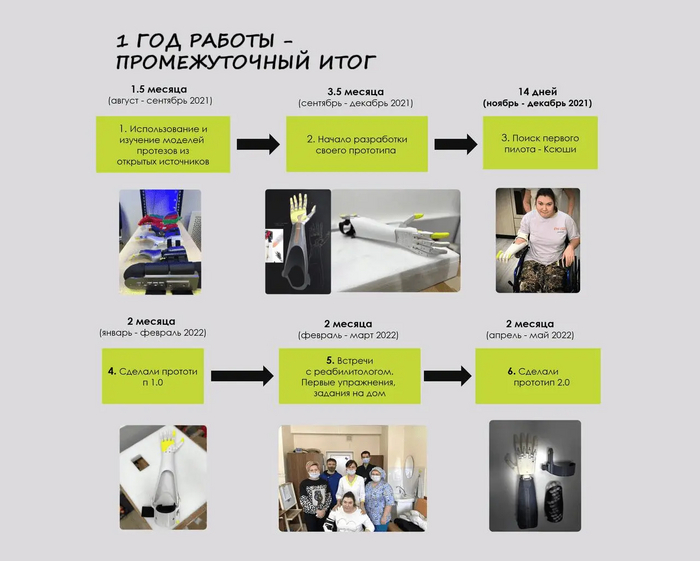 1 ГОД РАБОТЫ - ПРОМЕЖУТОЧНЫЙ ИТОГ

1.5 месяца
(август - сентябрь 2021)

1. Использование и изучение моделей протезов из открытых источников

3.5 месяца
(сентябрь - декабрь 2021)

2. Начало разработки своего прототипа

14 дней
(ноябрь - декабрь 2021)

3. Поиск первого пилота - Ксюши

2 месяца
(январь - февраль 2022)

4. Сделали прототи п 1.0

2 месяца
(февраль - март 2022)

5. Встречи с реабилитологом. Первые упражнения, задания на дом

2 месяца
(апрель - май 2022)

6. Сделали прототип 2.0