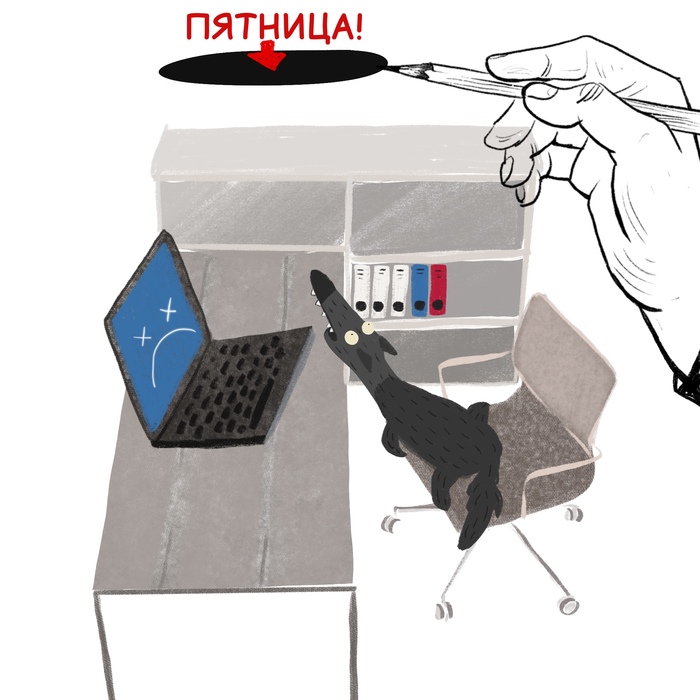 ПЯТНИЦА!