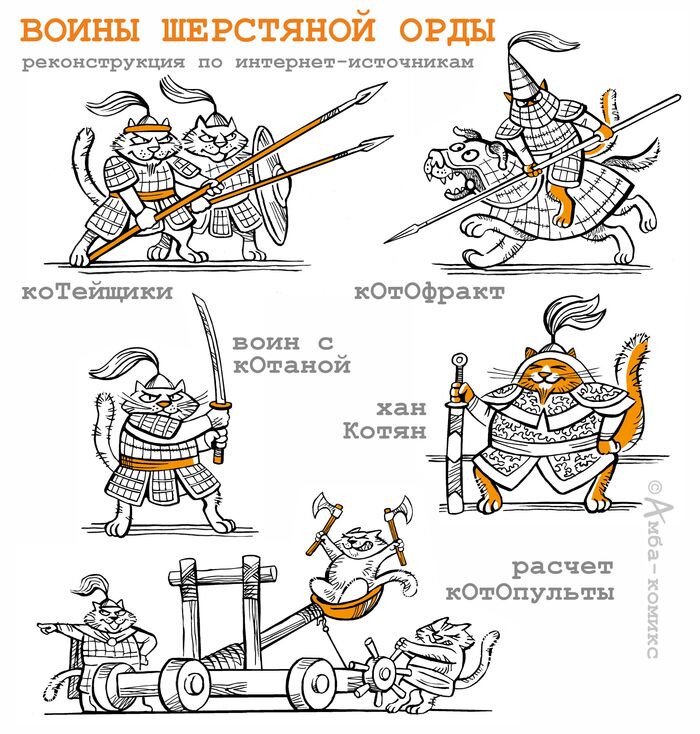 ВОИНЫ ШЕРСТЯНОЙ ОРДЫ
реконструкция по интернет-источникам

коТейщики

кОтОфракт

воин с кОтаной

хан Котян

расчет кОтОпульты

©Амба-комикс