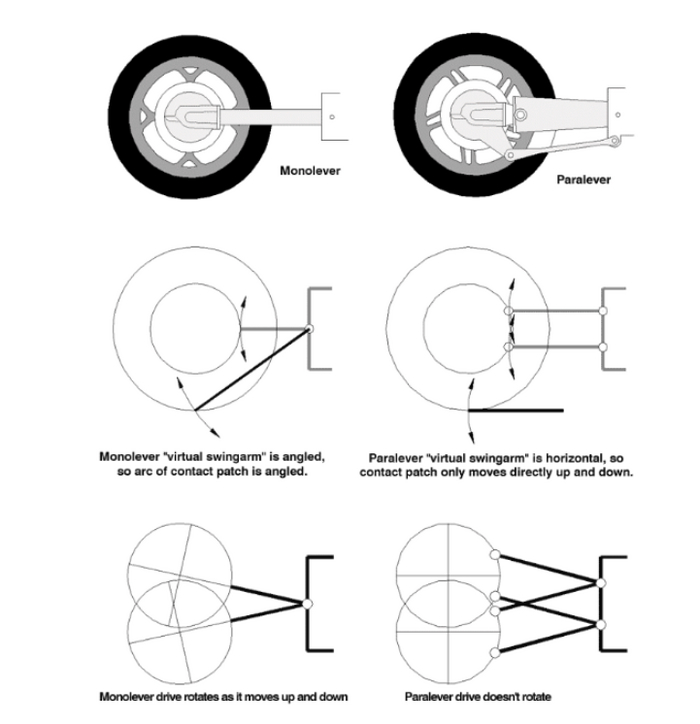 Monolever

Paralever

Monolever "virtual swingarm" is angled, so arc of contact patch is angled.

Paralever "virtual swingarm" is horizontal, so contact patch only moves directly up and down.

Monolever drive rotates as it moves up and down

Paralever drive doesn't rotate