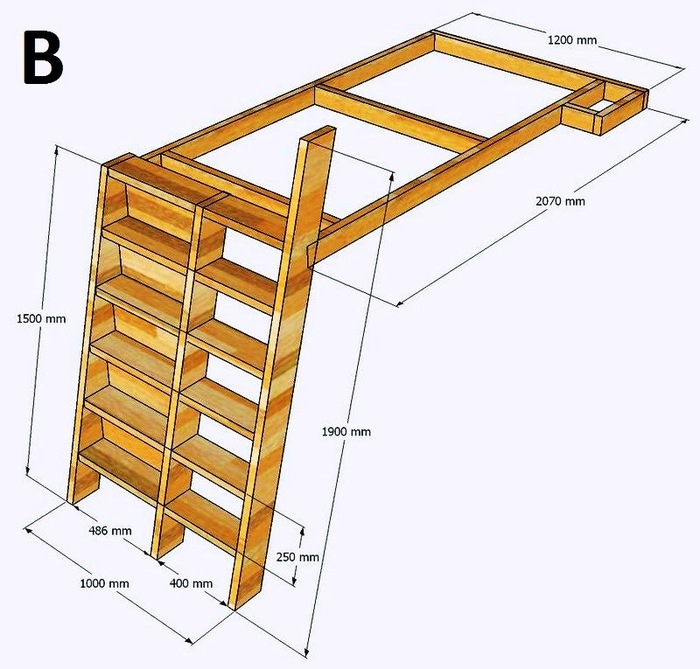 B

1200 mm

2070 mm

1500 mm

1900 mm

486 mm

250 mm

1000 mm

400 mm