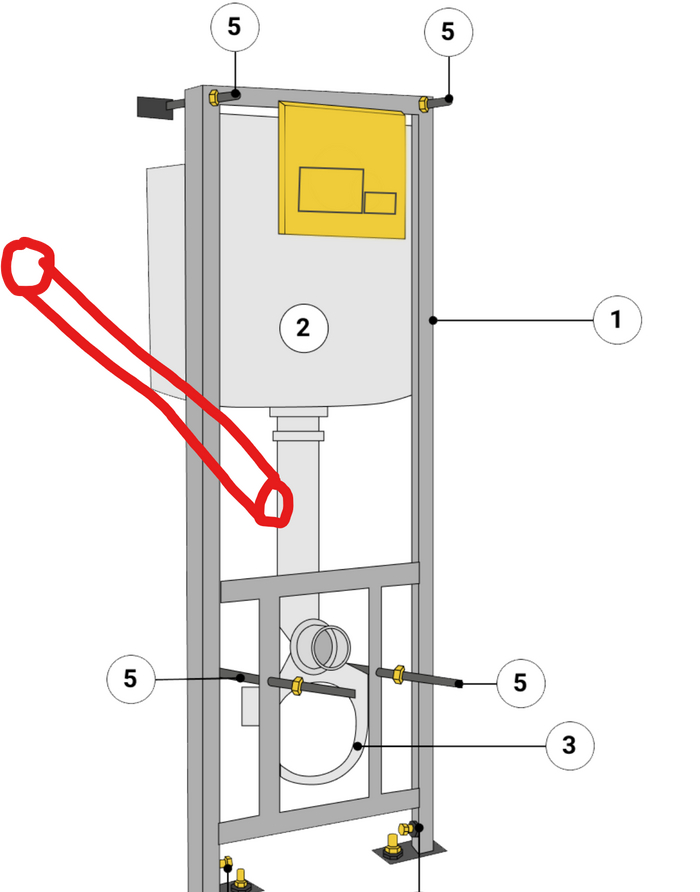 5
5
2
1
5
5
3