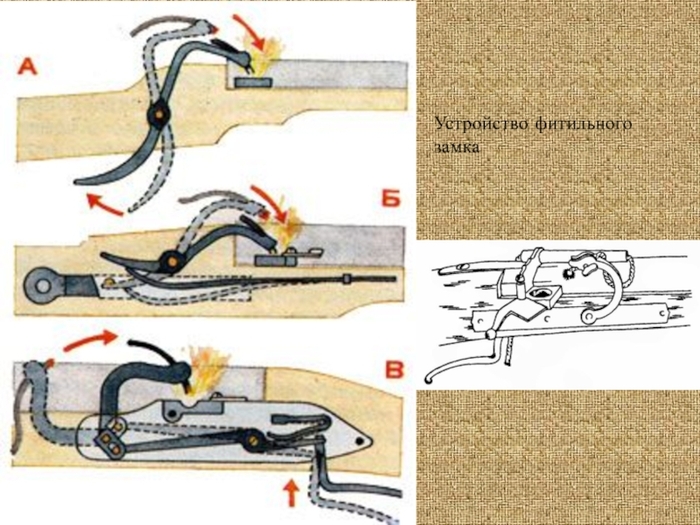 А

Б

В

Устройство фитильного замка