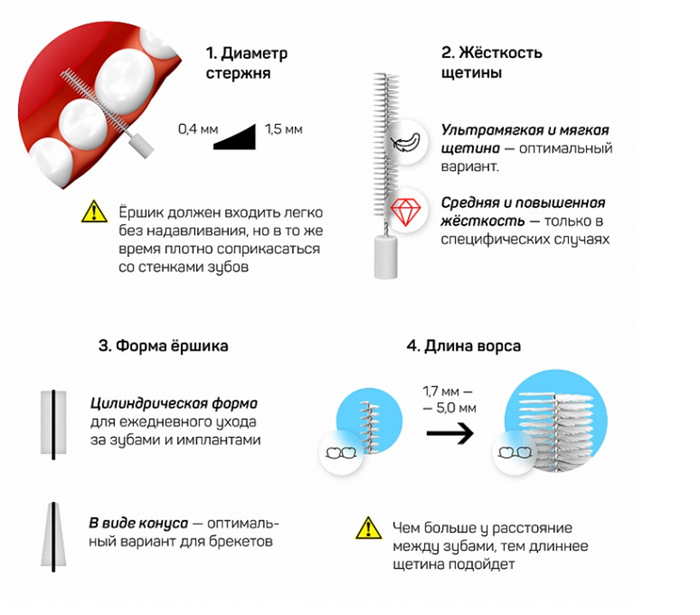 1. Диаметр стержня

0,4 мм

1,5 мм

Ёршик должен входить легко без надавливания, но в то же время плотно соприкасаться со стенками зубов

2. Жёсткость щетины

Ультрамягкая и мягкая щетина — оптимальный вариант.

Средняя и повышенная жёсткость — только в специфических случаях

3. Форма ёршика

Цилиндрическая форма для ежедневного ухода за зубами и имплантами

В виде конуса — оптимальный вариант для брекетов

4. Длина ворса

1,7 мм — — 5,0 мм

Чем больше у расстояние между зубами, тем длиннее щетина подойдет