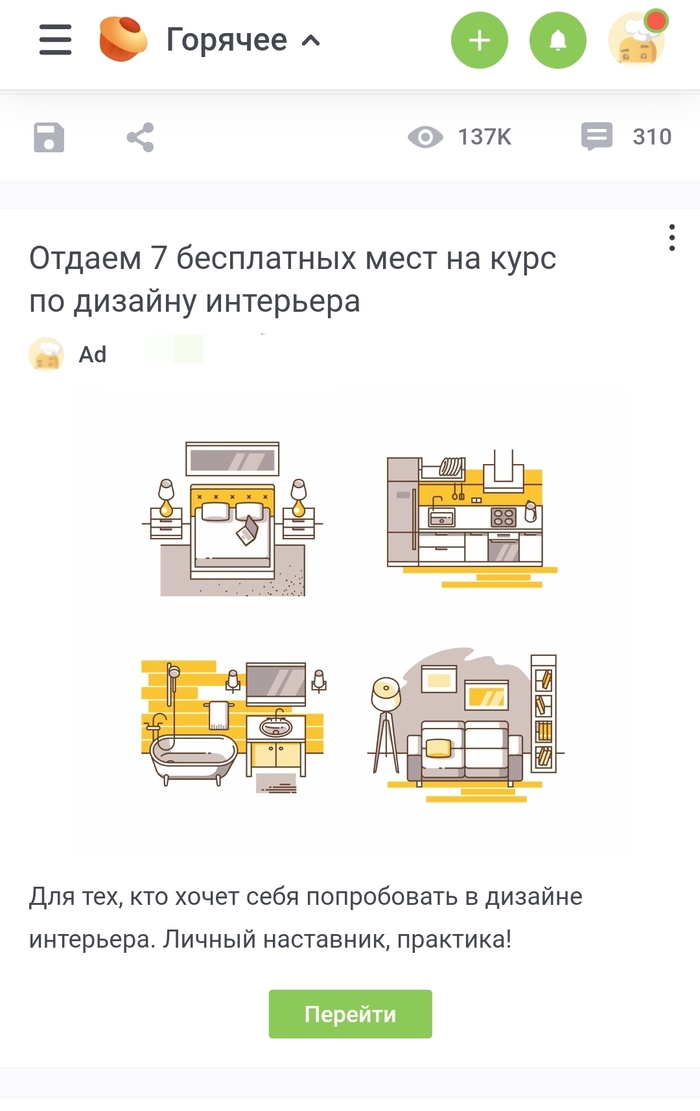 Горячее

137K 310

Отдаем 7 бесплатных мест на курс по дизайну интерьера

Ad

Для тех, кто хочет себя попробовать в дизайне интерьера. Личный наставник, практика!

Перейти