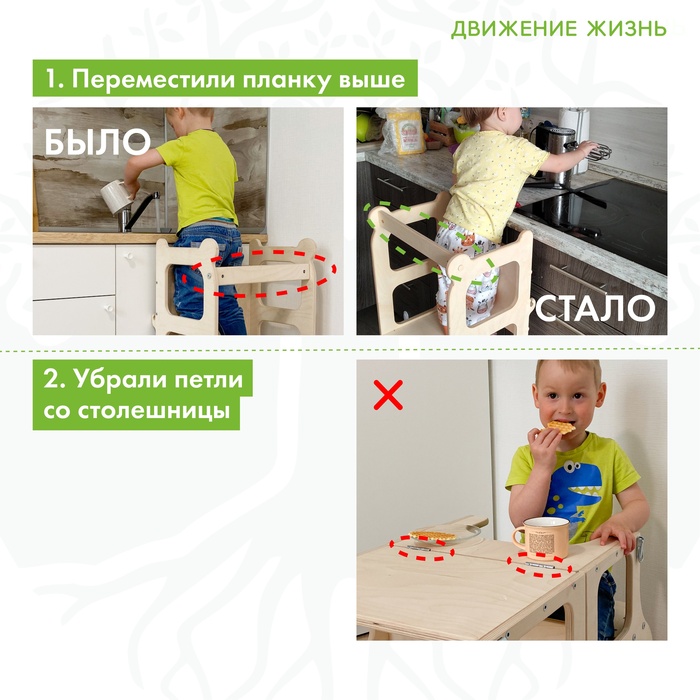 ДВИЖЕНИЕ ЖИЗНЬ

1. Переместили планку выше

БЫЛО

СТАЛО

2. Убрали петли со столешницы