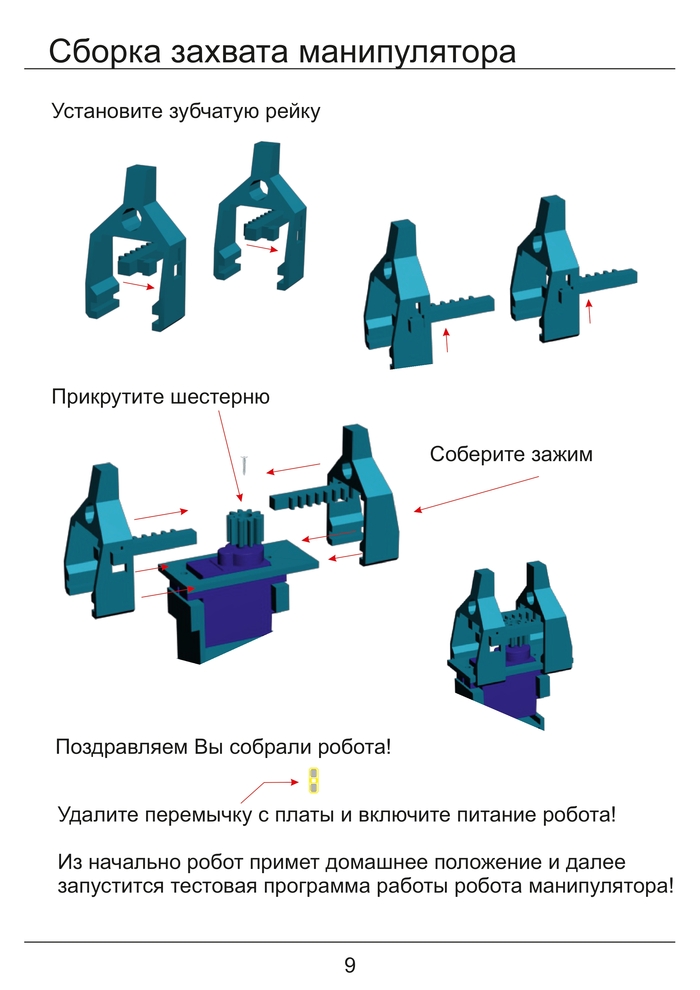 Сборка захвата манипулятора

Установите зубчатую рейку

Прикрутите шестерню

Соберите зажим

Поздравляем Вы собрали робота!

Удалите перемычку с платы и включите питание робота!

Из начально робот примет домашнее положение и далее запустится тестовая программа работы робота манипулятора!

9