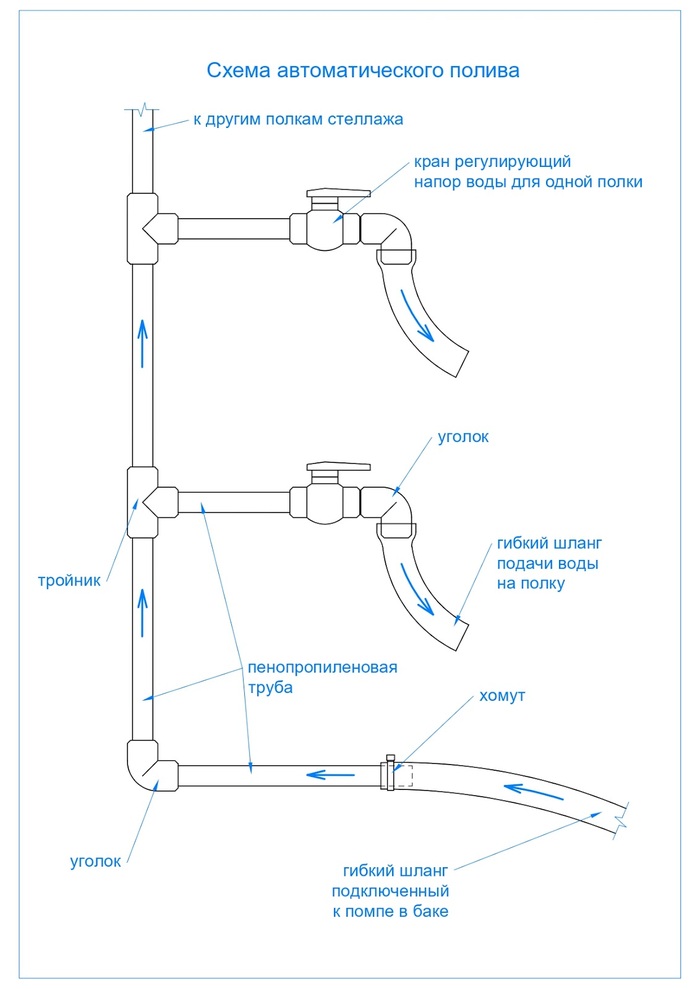 Схема автоматического полива

к другим полкам стеллажа

кран регулирующий напор воды для одной полки

уголок

гибкий шланг подачи воды на полку

тройник

пенопропиленовая труба

хомут

уголок

гибкий шланг подключенный к помпе в баке