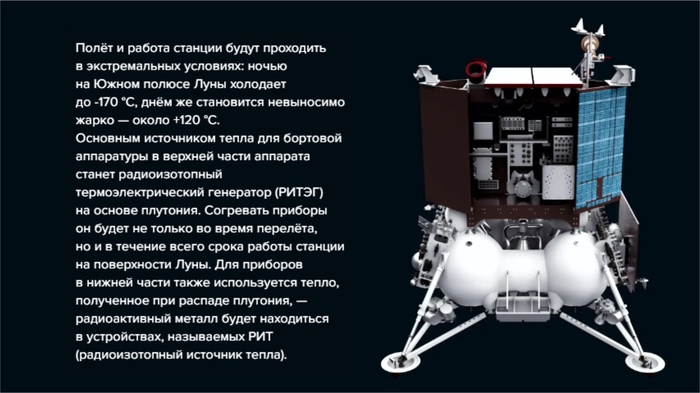 Полёт и работа станции будут проходить в экстремальных условиях: ночью на Южном полюсе Луны холодает до -170 °C, днём же становится невыносимо жарко — около +120 °C.
Основным источником тепла для бортовой аппаратуры в верхней части аппарата станет радиоизотопный термоэлектрический генератор (РИТЭГ) на основе плутония. Согревать приборы он будет не только во время перелёта, но и в течение всего срока работы станции на поверхности Луны. Для приборов в нижней части также используется тепло, полученное при распаде плутония, — радиоактивный металл будет находиться в устройствах, называемых РИТ (радиоизотопный источник тепла).