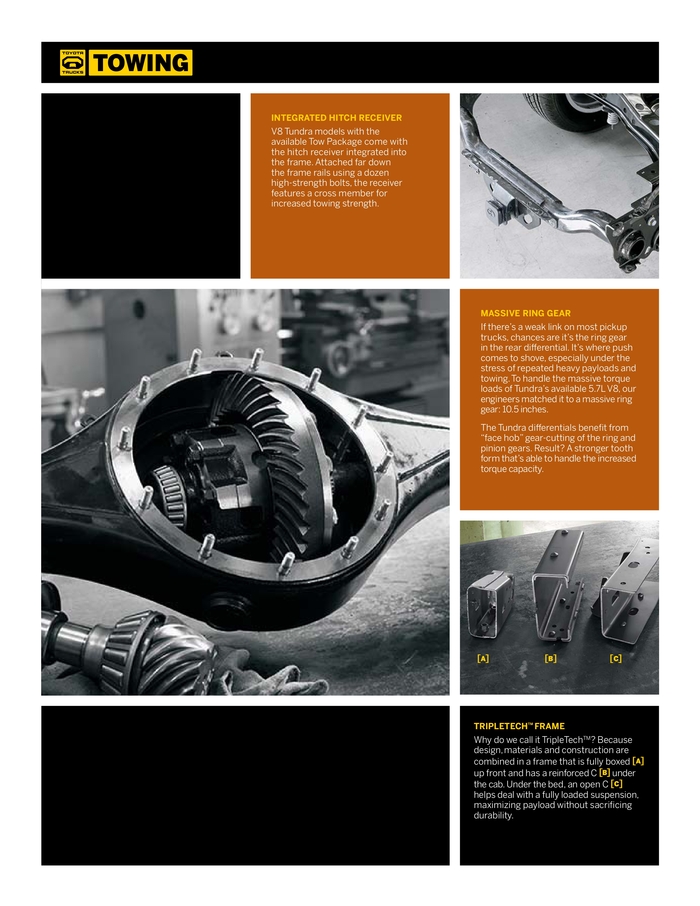 TOYOTA TRUCKS TOWING

INTEGRATED HITCH RECEIVER
V8 Tundra models with the available Tow Package come with the hitch receiver integrated into the frame. Attached far down the frame rails using a dozen high-strength bolts, the receiver features a cross member for increased towing strength.

MASSIVE RING GEAR
If there's a weak link on most pickup trucks, chances are it's the ring gear in the rear differential. It's where push comes to shove, especially under the stress of repeated heavy payloads and towing. To handle the massive torque loads of Tundra's available 5.7L V8, our engineers matched it to a massive ring gear: 10.5 inches.

The Tundra differentials benefit from "face hob" gear-cutting of the ring and pinion gears. Result? A stronger tooth form that's able to handle the increased torque capacity.

[A] [B] [C]

TRIPLETECH™ FRAME
Why do we call it TripleTech™? Because design, materials and construction are combined in a frame that is fully boxed [A] up front and has a reinforced C [B] under the cab. Under the bed, an open C [C] helps deal with a fully loaded suspension, maximizing payload without sacrificing durability.