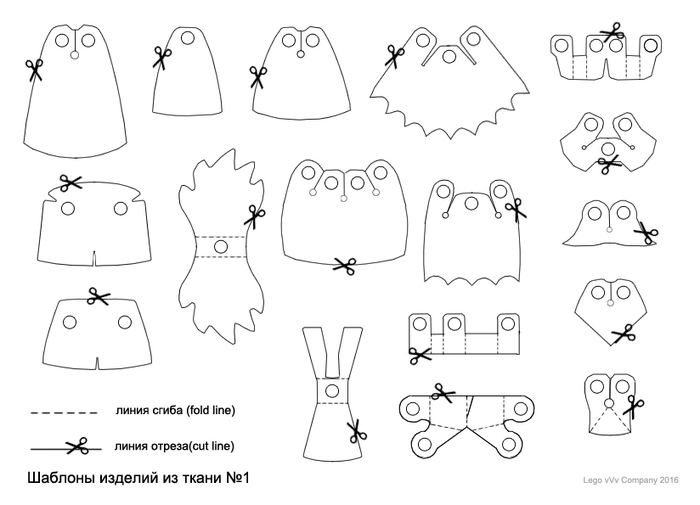 линия сгиба (fold line)

линия отреза(cut line)

Шаблоны изделий из ткани №1

Lego vVv Company 2016