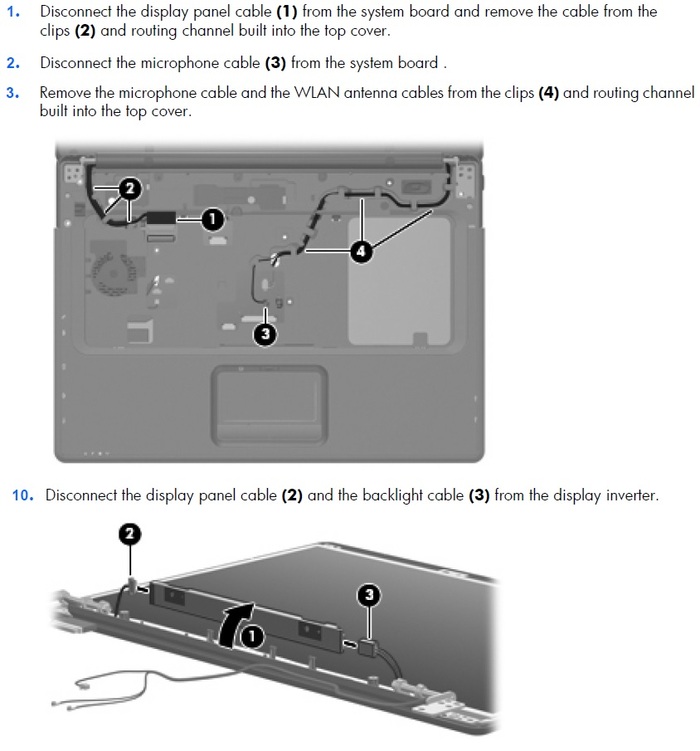 1. Disconnect the display panel cable **(1)** from the system board and remove the cable from the clips **(2)** and routing channel built into the top cover.

2. Disconnect the microphone cable **(3)** from the system board .

3. Remove the microphone cable and the WLAN antenna cables from the clips **(4)** and routing channel built into the top cover.

2

1

4

3

10. Disconnect the display panel cable **(2)** and the backlight cable **(3)** from the display inverter.

2

3

1